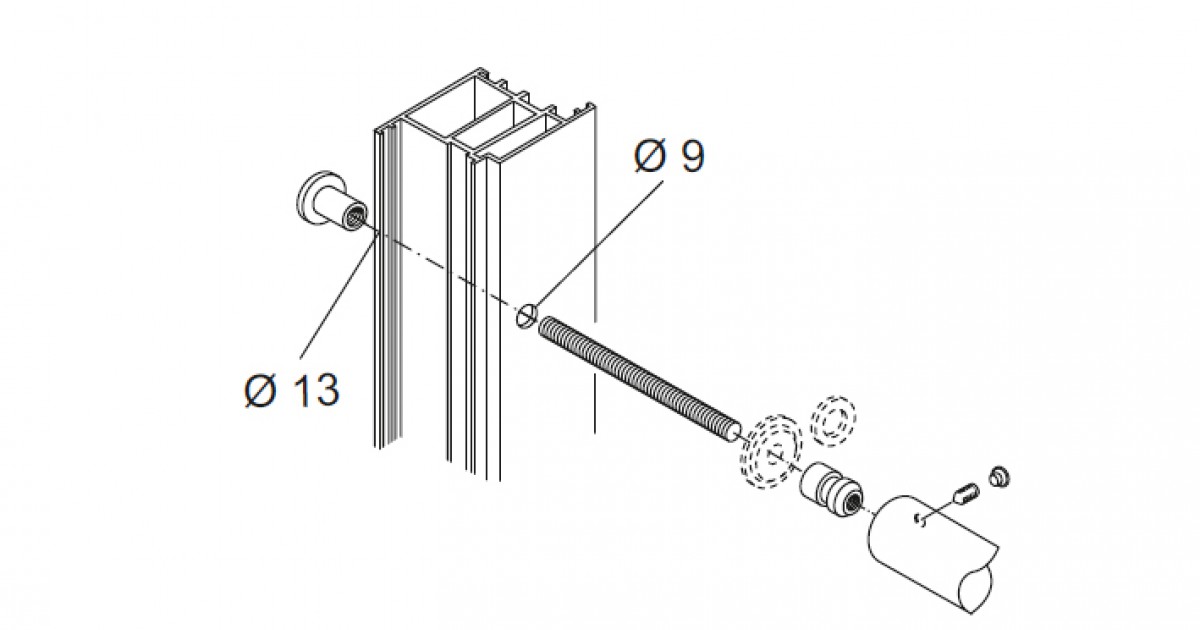 Ø 9

Ø 13